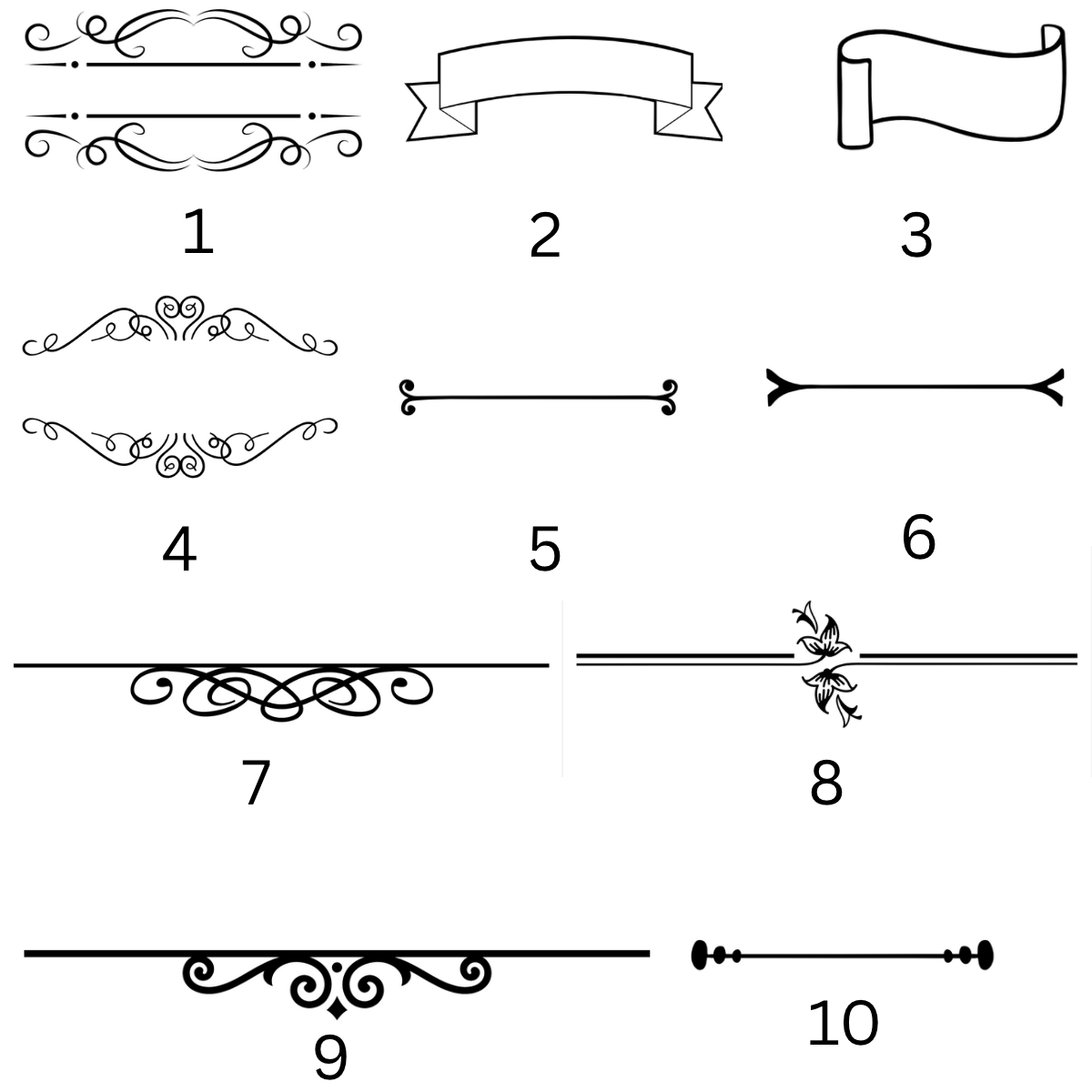 1

2

3

4

5

6

7

8

9

10